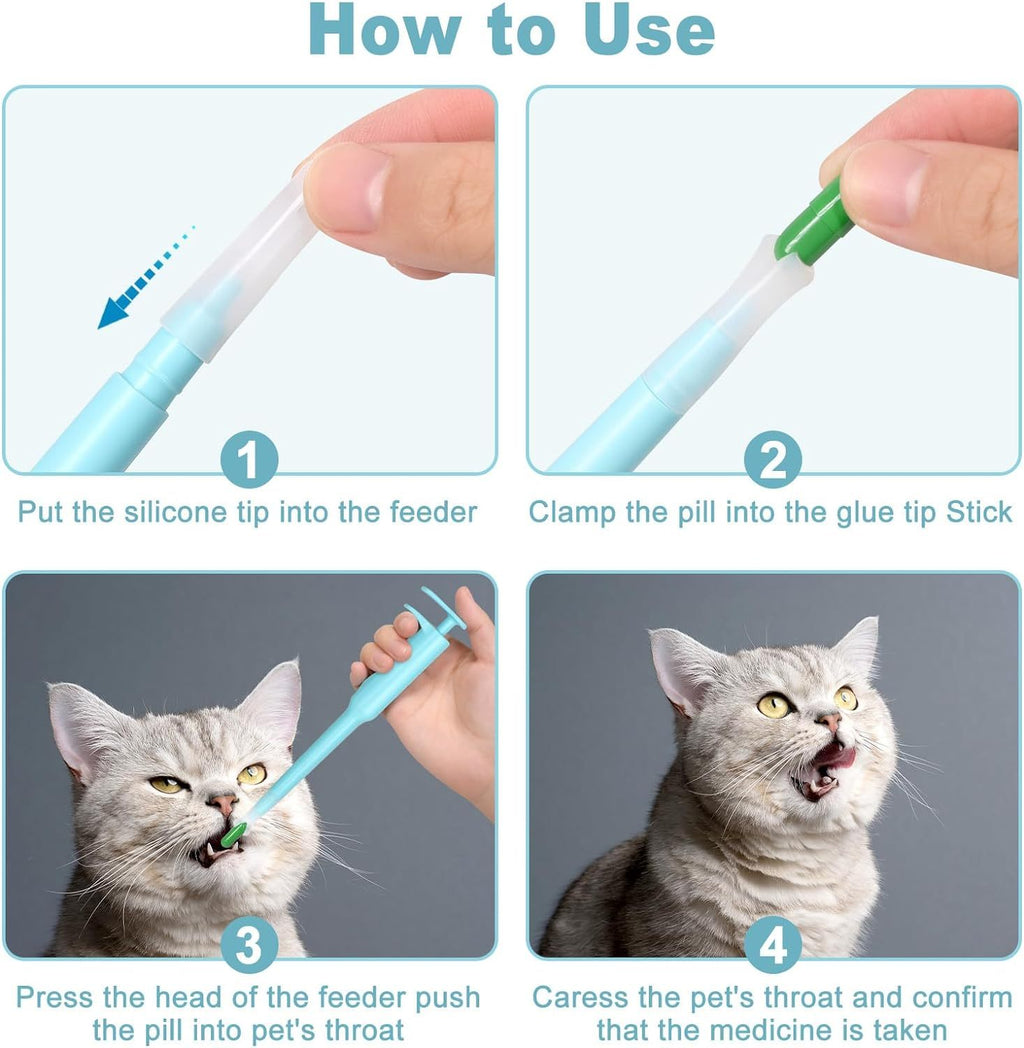 How to Use

1

Put the silicone tip into the feeder

2

Clamp the pill into the glue tip Stick

3

Press the head of the feeder push the pill into pet's throat

4

Caress the pet's throat and confirm that the medicine is taken