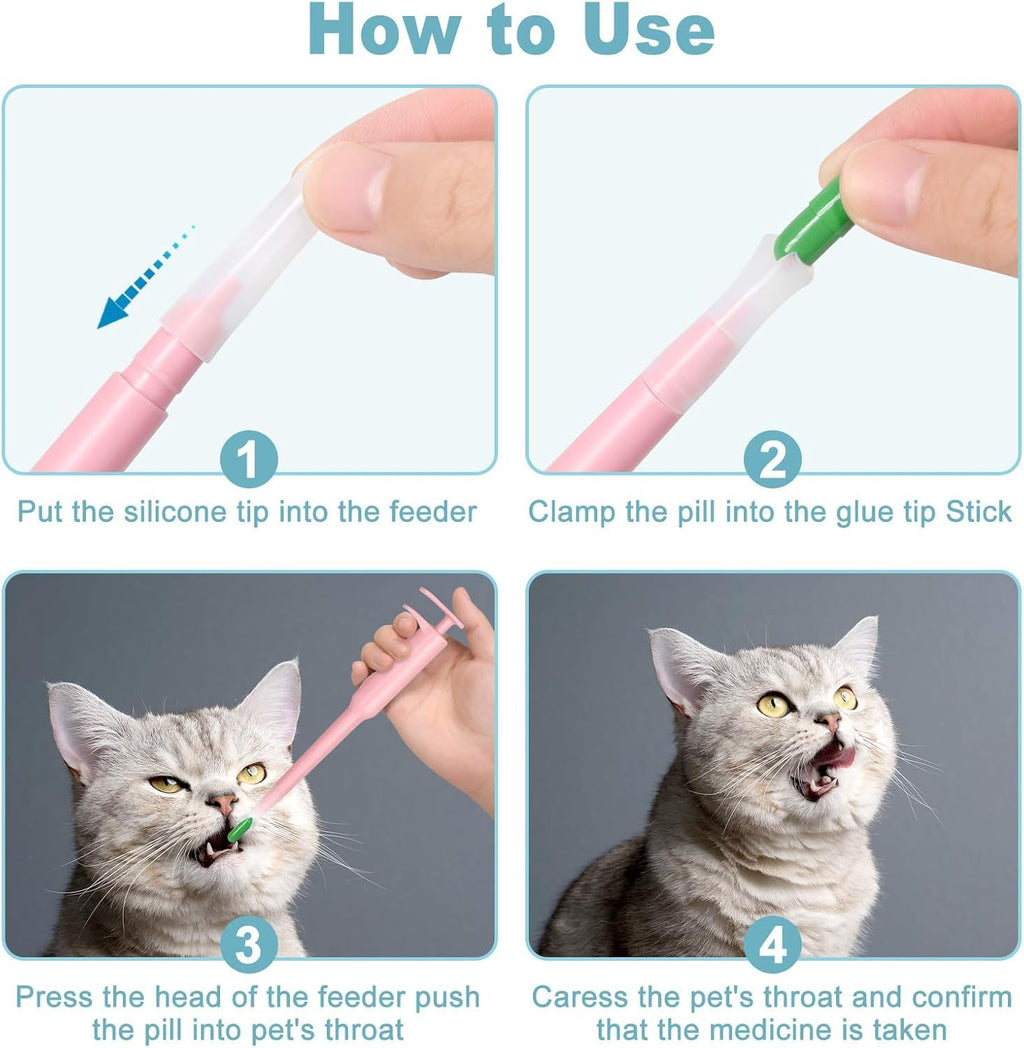 How to Use

1
Put the silicone tip into the feeder

2
Clamp the pill into the glue tip Stick

3
Press the head of the feeder push the pill into pet's throat

4
Caress the pet's throat and confirm that the medicine is taken